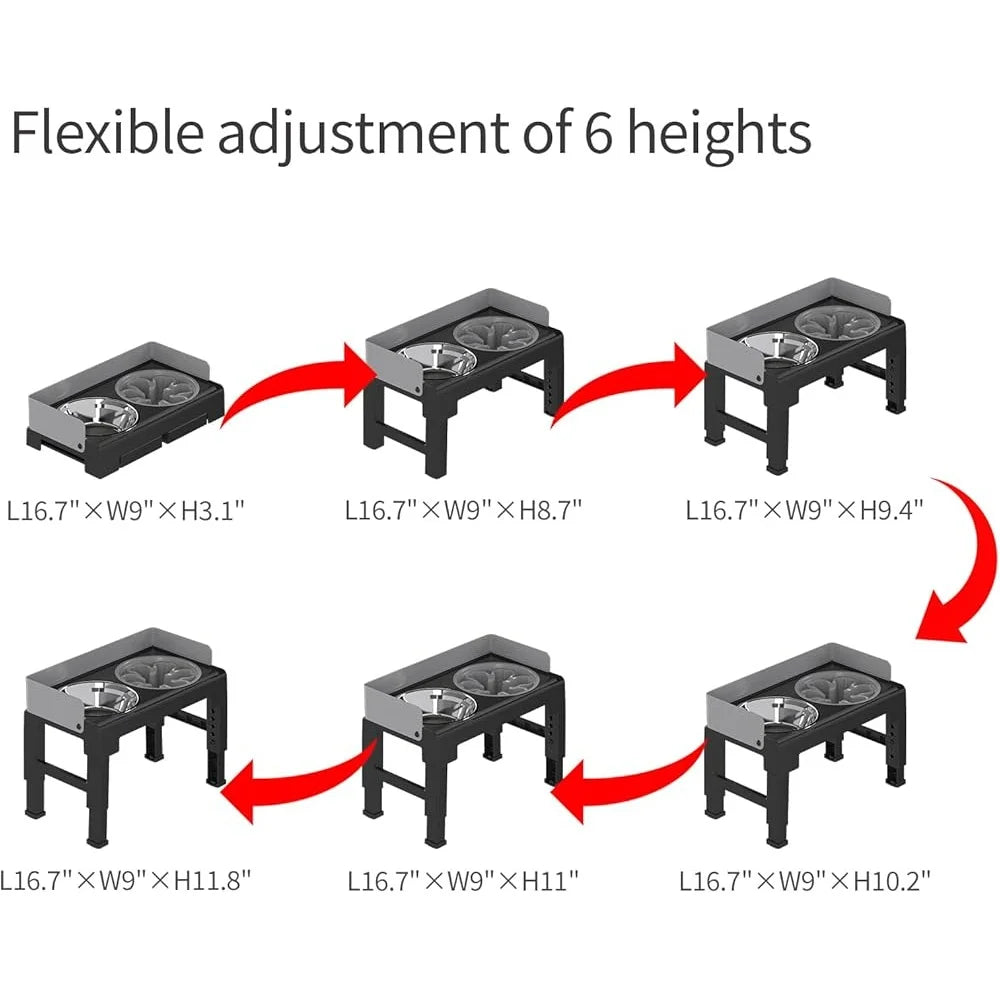 Flexible adjustment of 6 heights

L16.7"×W9"×H3.1"

L16.7"×W9"×H8.7"

L16.7"×W9"×H9.4"

L16.7"×W9"×H11.8"

L16.7"×W9"×H11"

L16.7"×W9"×H10.2"