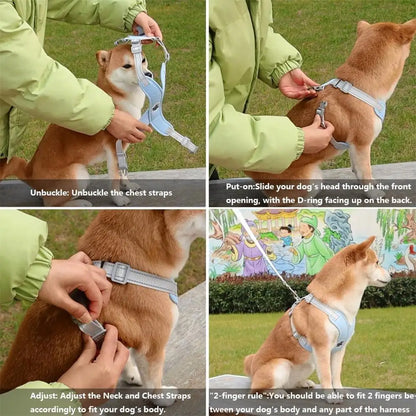 Unbuckle: Unbuckle the chest straps

Put-on:Slide your dog's head through the front opening, with the D-ring facing up on the back.

Adjust: Adjust the Neck and Chest Straps accordingly to fit your dog's body.

"2-finger rule":You should be able to fit 2 fingers between your dog's body and any part of the harness